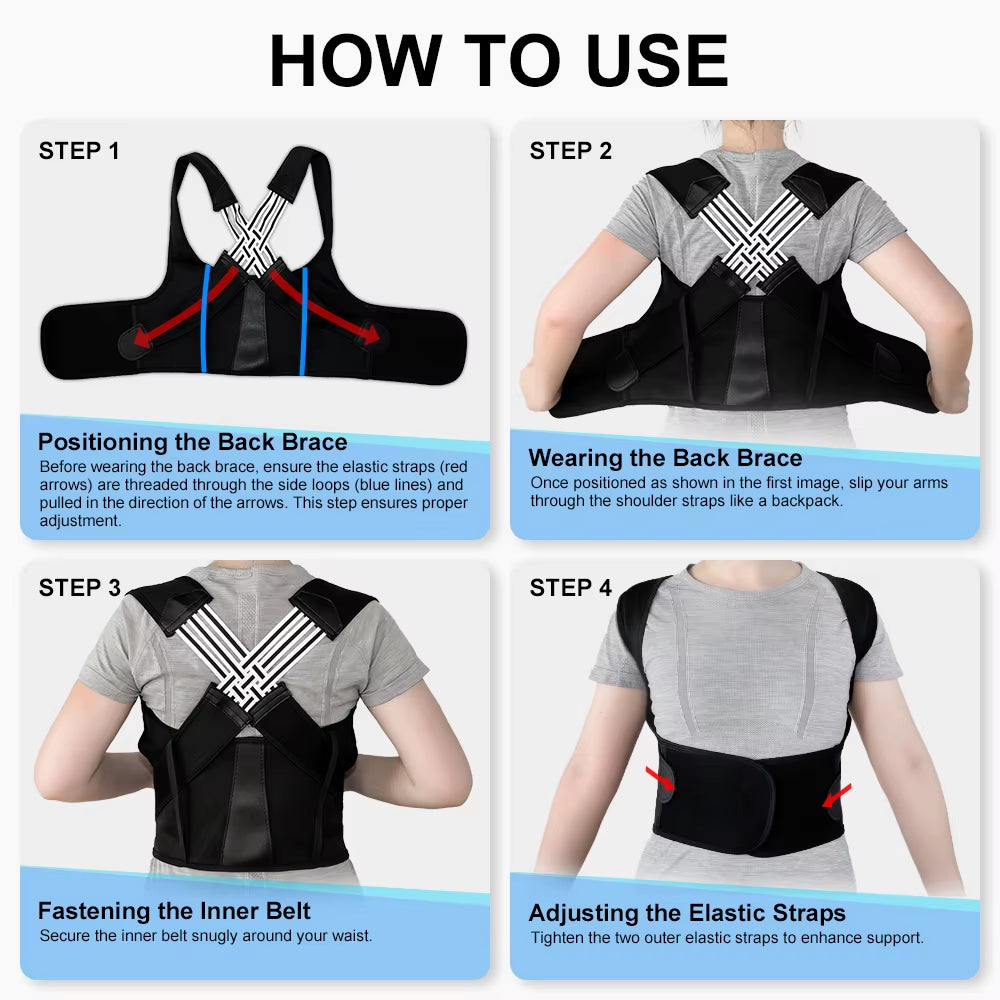 HOW TO USE

STEP 1

Positioning the Back Brace
Before wearing the back brace, ensure the elastic straps (red arrows) are threaded through the side loops (blue lines) and pulled in the direction of the arrows. This step ensures proper adjustment.

STEP 2

Wearing the Back Brace
Once positioned as shown in the first image, slip your arms through the shoulder straps like a backpack.

STEP 3

Fastening the Inner Belt
Secure the inner belt snugly around your waist.

STEP 4

Adjusting the Elastic Straps
Tighten the two outer elastic straps to enhance support.