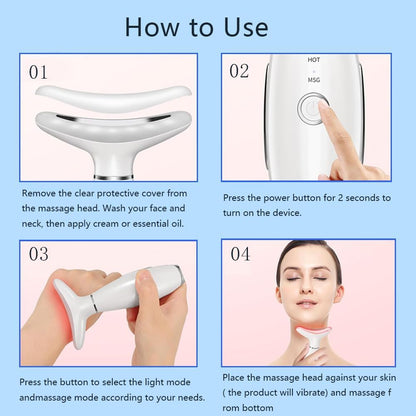 How to Use

01

Remove the clear protective cover from the massage head. Wash your face and neck, then apply cream or essential oil.

02

HOT

MSG

Press the power button for 2 seconds to turn on the device.

03

Press the button to select the light mode andmassage mode according to your needs.

04

Place the massage head against your skin ( the product will vibrate) and massage f rom bottom