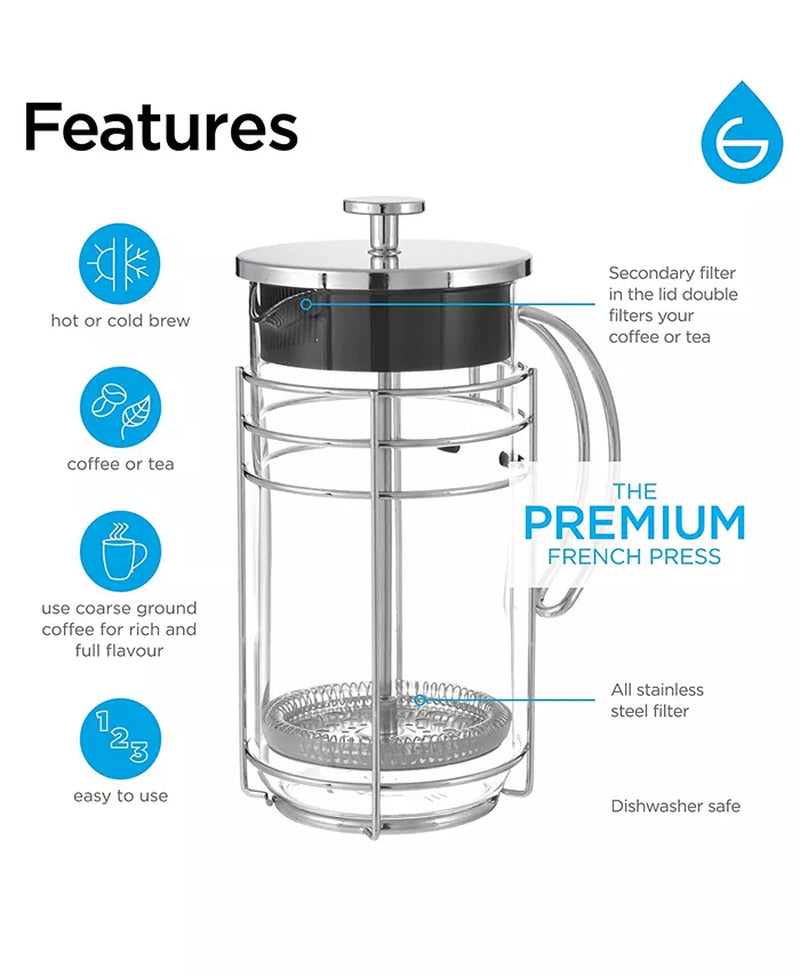 Features

hot or cold brew

coffee or tea

use coarse ground coffee for rich and full flavour

1 2 3

easy to use

Secondary filter in the lid double filters your coffee or tea

THE
PREMIUM
FRENCH PRESS

All stainless steel filter

Dishwasher safe